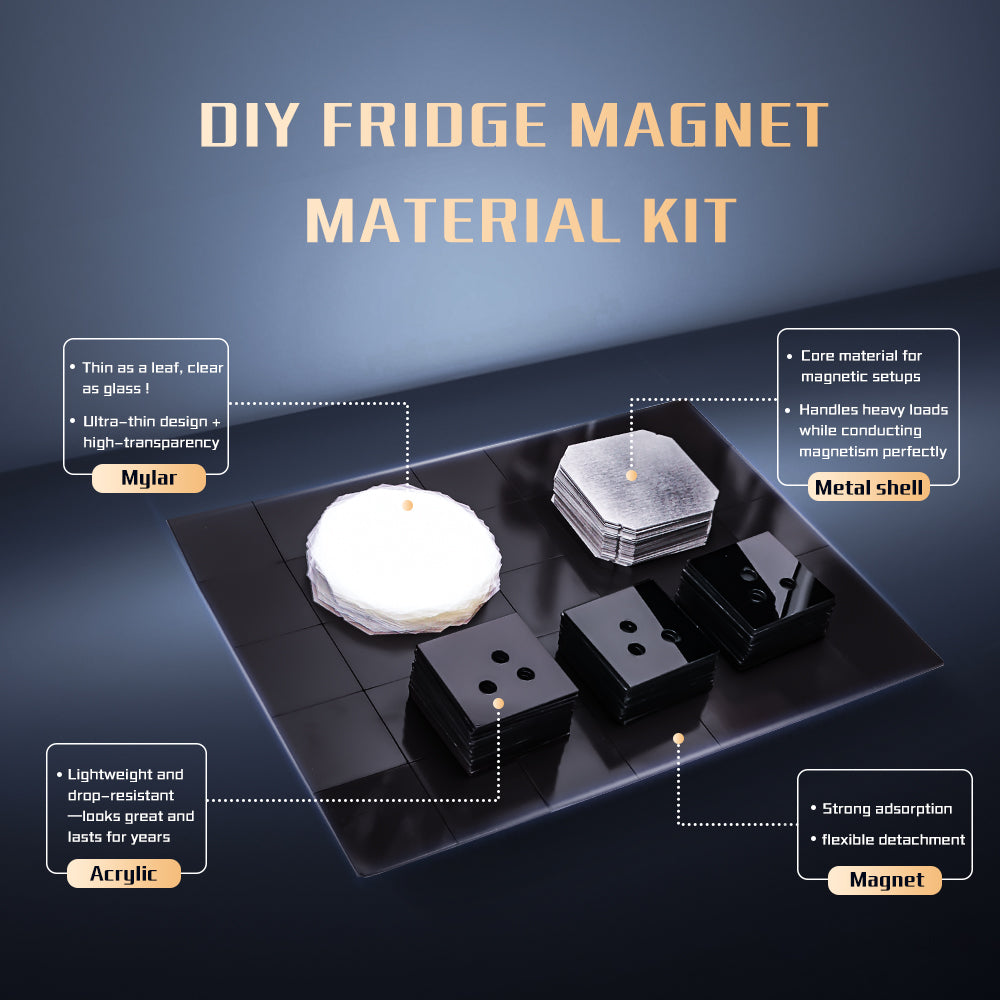 DIY FRIDGE MAGNET MATERIAL KIT

• Thin as a leaf, clear as glass !
• Ultra-thin design + high-transparency
Mylar

• Core material for magnetic setups
• Handles heavy loads while conducting magnetism perfectly
Metal shell

• Lightweight and drop-resistant —looks great and lasts for years
Acrylic

• Strong adsorption
• flexible detachment
Magnet